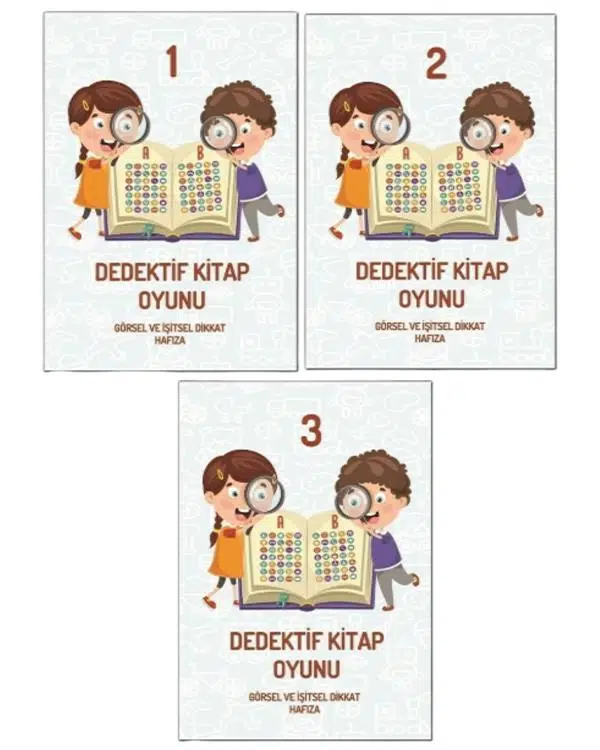 1

A B

DEDEKTİF KİTAP OYUNU

GÖRSEL VE İŞİTSEL DİKKAT HAFIZA

2

A B

DEDEKTİF KİTAP OYUNU

GÖRSEL VE İŞİTSEL DİKKAT HAFIZA

3

A B

DEDEKTİF KİTAP OYUNU

GÖRSEL VE İŞİTSEL DİKKAT HAFIZA