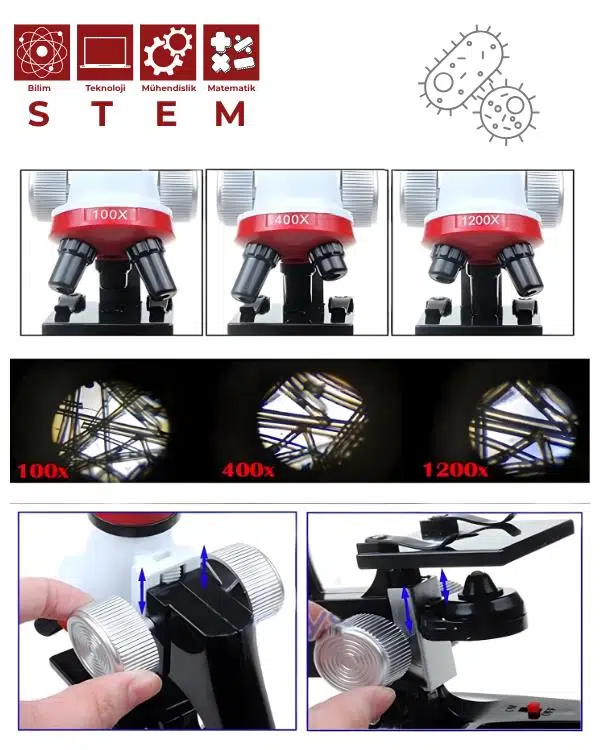 Bilim Teknoloji Mühendislik Matematik

S T E M

100X

400X

1200X

100x

400x

1200x